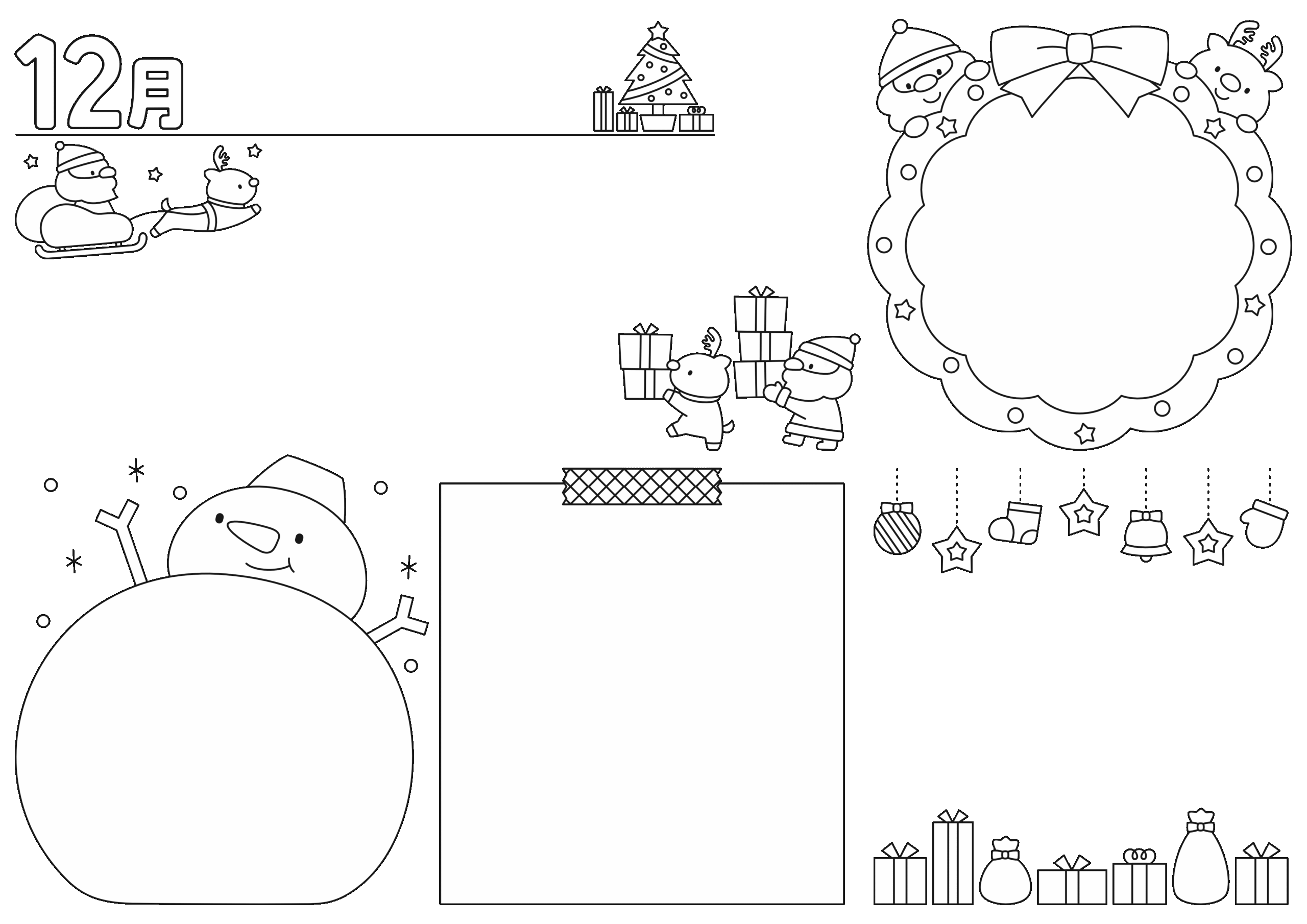 12月