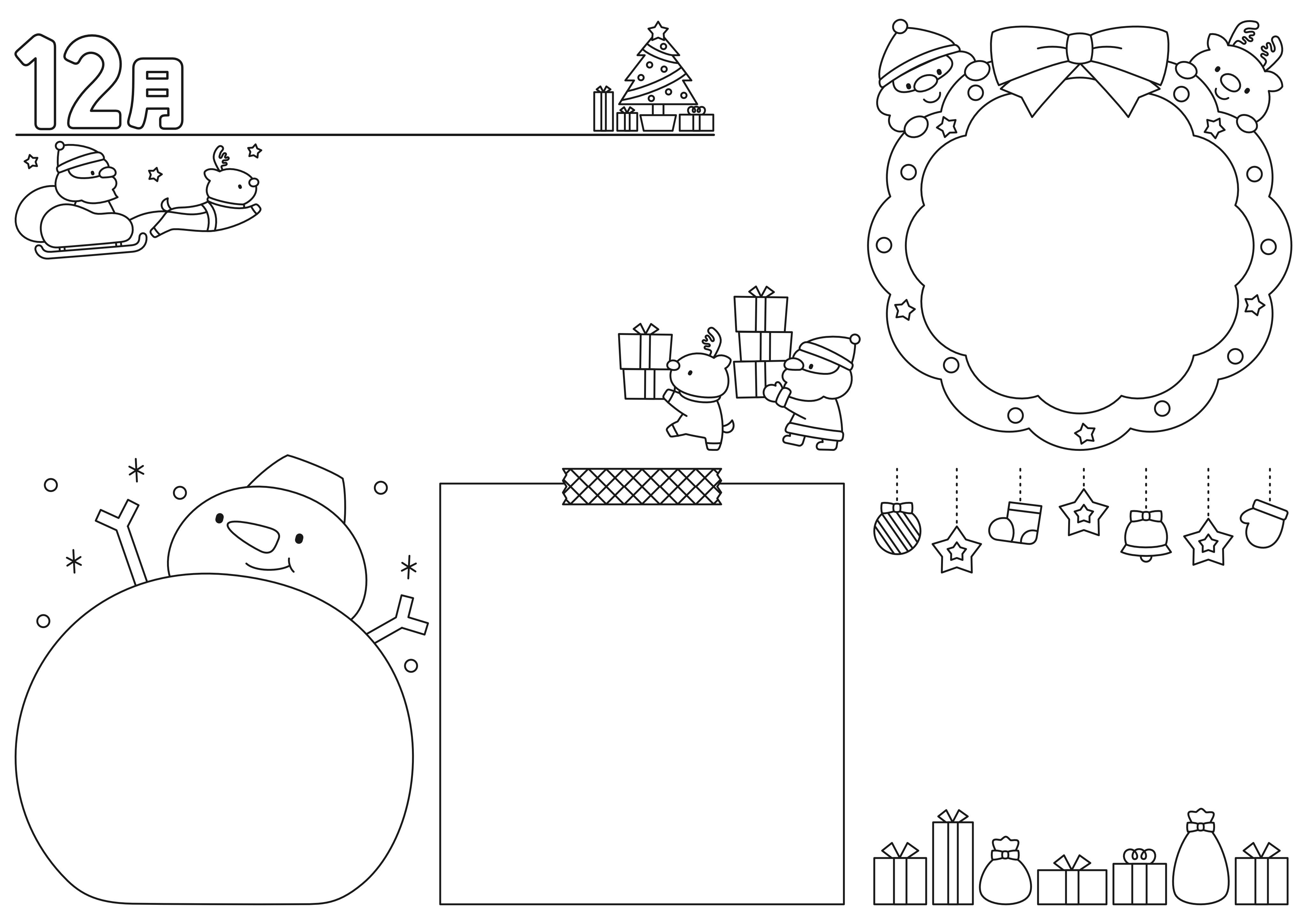 12月